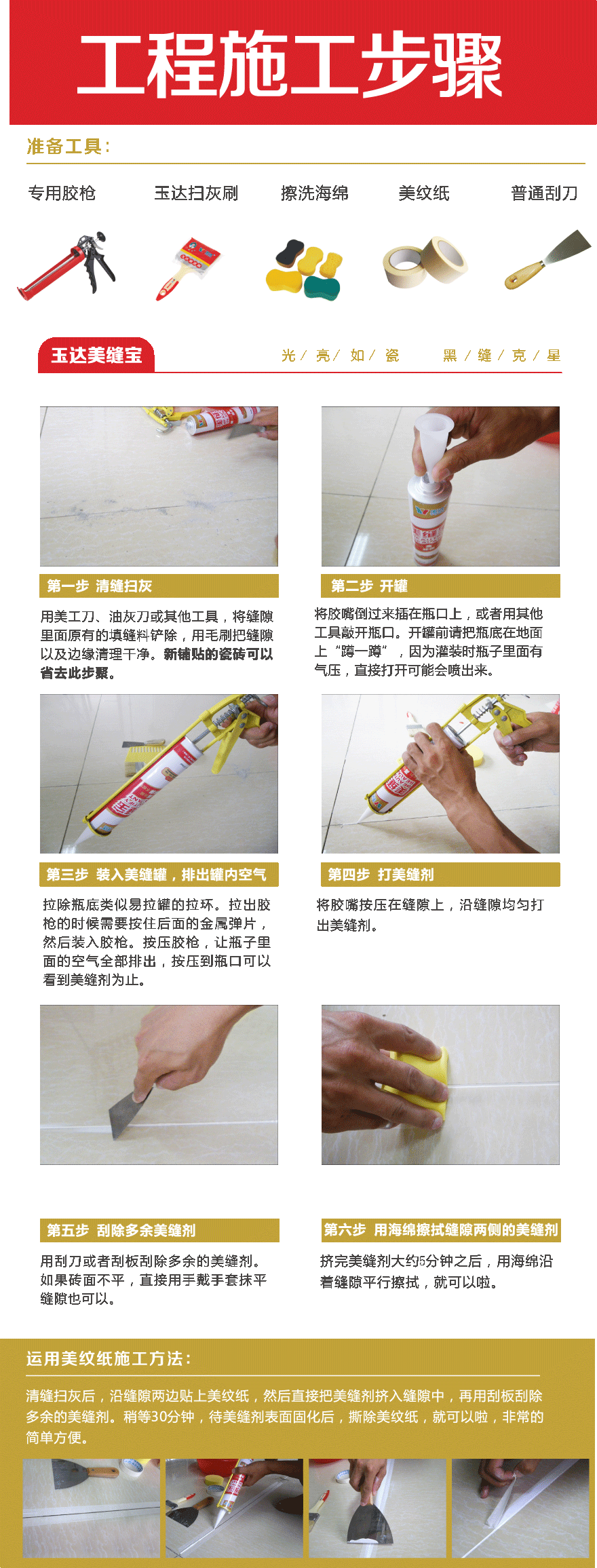 工程施工步骤

准备工具：

专用胶枪　玉达扫灰刷　擦洗海绵　美纹纸　普通刮刀

玉达美缝宝　光/亮/如/瓷　黑/缝/克/星

第一步 清缝扫灰

用美工刀、油灰刀或其他工具，将缝隙里面原有的填缝料铲除，用毛刷把缝隙以及边缘清理干净。新铺贴的瓷砖可以省去此步聚。

第二步 开罐

将胶嘴倒过来插在瓶口上，或者用其他工具敲开瓶口。开罐前请把瓶底在地面上“蹲一蹲”，因为灌装时瓶子里面有气压，直接打开可能会喷出来。

第三步 装入美缝罐，排出罐内空气

拉除瓶底类似易拉罐的拉环。拉出胶枪的时候需要按住后面的金属弹片，然后装入胶枪。按压胶枪，让瓶子里面的空气全部排出，按压到瓶口可以看到美缝剂为止。

第四步 打美缝剂

将胶嘴按压在缝隙上，沿缝隙均匀打出美缝剂。

第五步 刮除多余美缝剂

用刮刀或者刮板刮除多余的美缝剂。如果砖面不平，直接用手戴手套抹平缝隙也可以。

第六步 用海绵擦拭缝隙两侧的美缝剂

挤完美缝剂大约5分钟之后，用海绵沿着缝隙平行擦拭，就可以啦。

运用美纹纸施工方法：

清缝扫灰后，沿缝隙两边贴上美纹纸，然后直接把美缝剂挤入缝隙中，再用刮板刮除多余的美缝剂。稍等30分钟，待美缝剂表面固化后，撕除美纹纸，就可以啦，非常的简单方便。